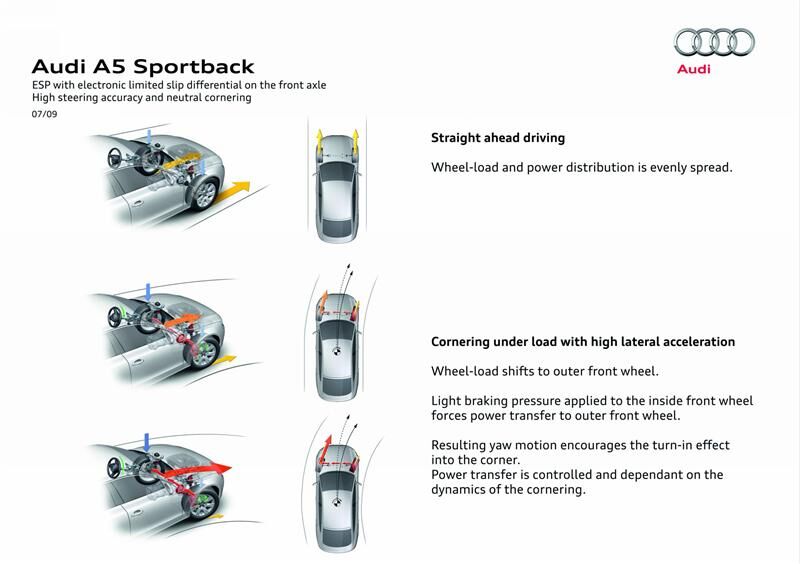 Audi A5 Sportback
ESP with electronic limited slip differential on the front axle
High steering accuracy and neutral cornering
07/09

Audi

Straight ahead driving

Wheel-load and power distribution is evenly spread.

Cornering under load with high lateral acceleration

Wheel-load shifts to outer front wheel.

Light braking pressure applied to the inside front wheel forces power transfer to outer front wheel.

Resulting yaw motion encourages the turn-in effect into the corner.
Power transfer is controlled and dependant on the dynamics of the cornering.